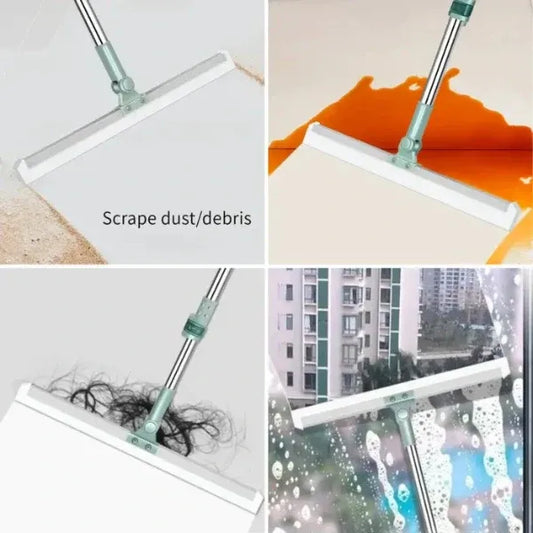 Scrape dust/debris